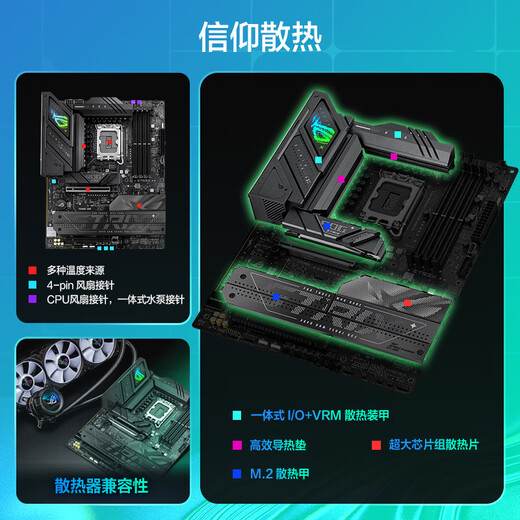 信仰散热

多种温度来源
4-pin 风扇接针
CPU风扇接针，一体式水泵接针

散热器兼容性

一体式 I/O+VRM 散热装甲
高效导热垫
超大芯片组散热片
M.2 散热甲