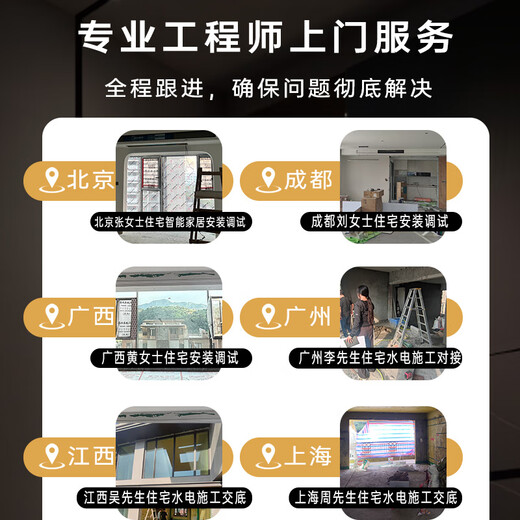 专业工程师上门服务

全程跟进，确保问题彻底解决

北京

北京张女士住宅智能家居安装调试

成都

成都刘女士住宅安装调试

广西

广西黄女士住宅安装调试

广州

广州李先生住宅水电施工对接

江西

江西吴先生住宅水电施工交底

上海

上海周先生住宅水电施工交底