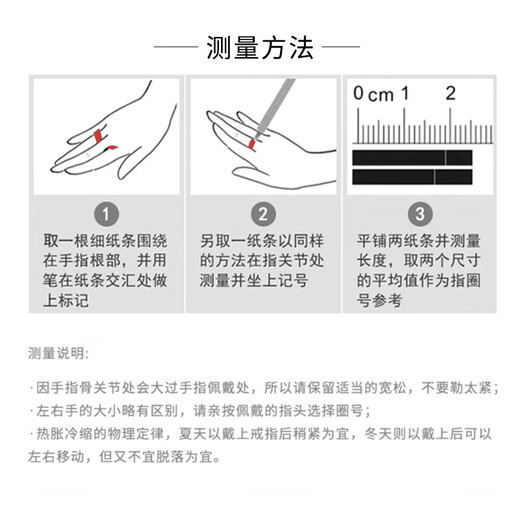 测量方法

0 cm 1 2

1
取一根细纸条围绕在手指根部，并用笔在纸条交汇处做上标记

2
另取一纸条以同样的方法在指关节处测量并坐上记号

3
平铺两纸条并测量长度，取两个尺寸的平均值作为指圈号参考

测量说明:

· 因手指骨关节处会大过手指佩戴处，所以请保留适当的宽松，不要勒太紧；
· 左右手的大小略有区别，请亲按佩戴的指头选择圈号；
· 热胀冷缩的物理定律，夏天以戴上戒指后稍紧为宜，冬天则以戴上后可以左右移动，但又不宜脱落为宜。