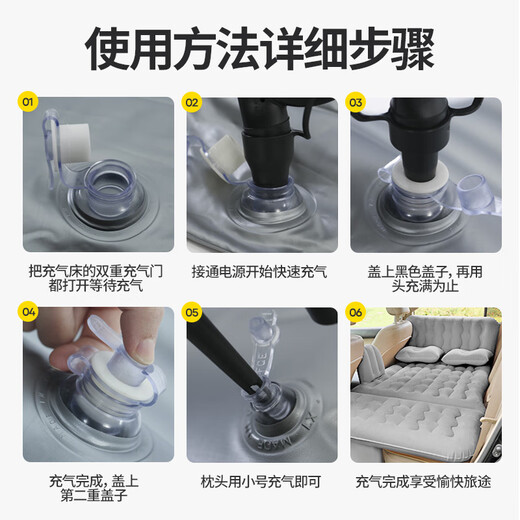 使用方法详细步骤

01
把充气床的双重充气门都打开等待充气

02
接通电源开始快速充气

03
盖上黑色盖子，再用头充满为止

04
充气完成，盖上第二重盖子

05
枕头用小号充气即可

06
充气完成享受愉快旅途