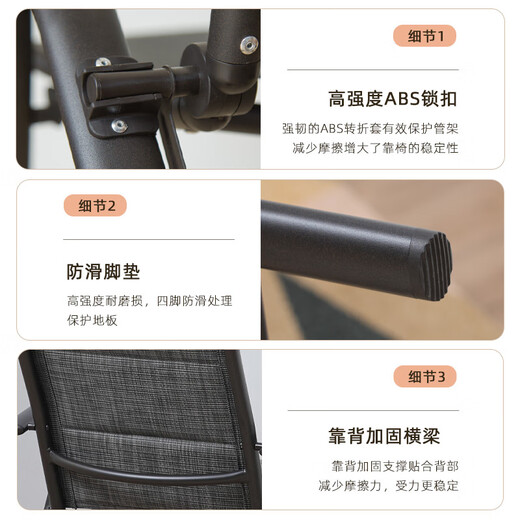 细节1

高强度ABS锁扣

强韧的ABS转折套有效保护管架
减少摩擦增大了靠椅的稳定性

细节2

防滑脚垫

高强度耐磨损，四脚防滑处理
保护地板

细节3

靠背加固横梁

靠背加固支撑贴合背部
减少摩擦力，受力更稳定