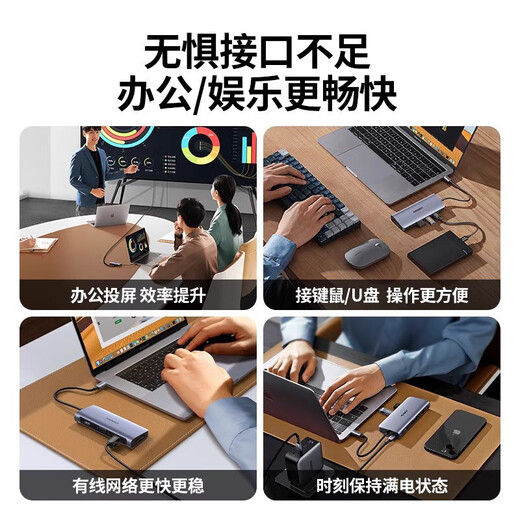 无惧接口不足
办公/娱乐更畅快

办公投屏 效率提升

接键鼠/U盘 操作更方便

有线网络更快更稳

时刻保持满电状态