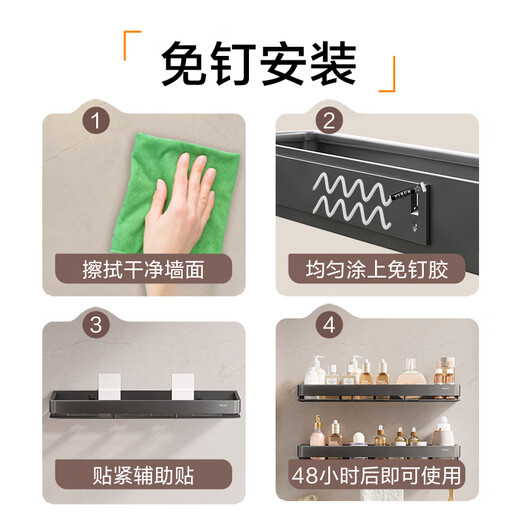 「免钉安装」

1
擦拭干净墙面

2
均匀涂上免钉胶

3
贴紧辅助贴

4
48小时后即可使用