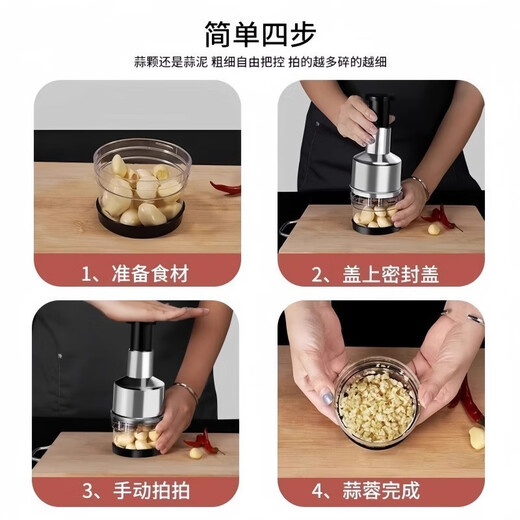 简单四步

蒜颗还是蒜泥 粗细自由把控 拍的越多碎的越细

1、准备食材

2、盖上密封盖

3、手动拍拍

4、蒜蓉完成