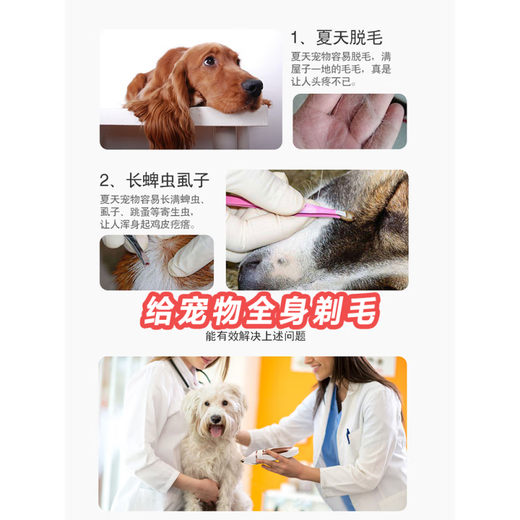 1、夏天脱毛

夏天宠物容易脱毛，满屋子一地的毛毛，真是让人头疼不已。

2、长蜱虫虱子

夏天宠物容易长满蜱虫、虱子、跳蚤等寄生虫，让人浑身起鸡皮疙瘩。

给宠物全身剃毛

能有效解决上述问题