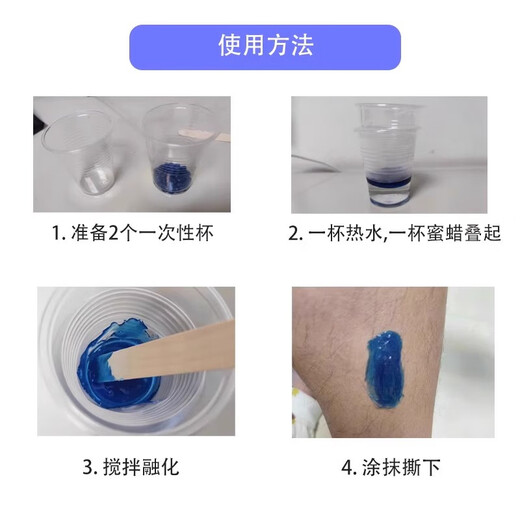 使用方法

1. 准备2个一次性杯

2. 一杯热水,一杯蜜蜡叠起

3. 搅拌融化

4. 涂抹撕下