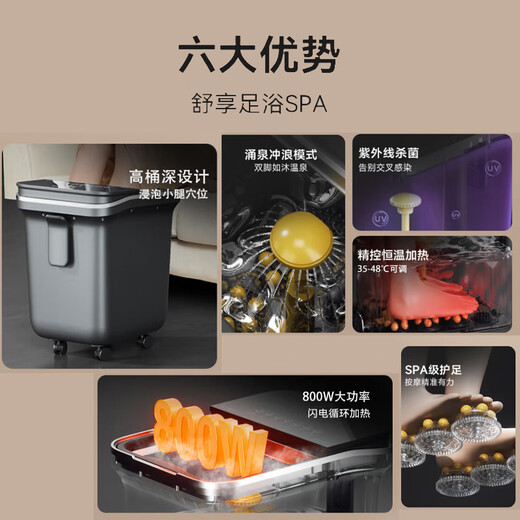 六大优势

舒享足浴SPA

高桶深设计
浸泡小腿穴位

涌泉冲浪模式
双脚如沐温泉

紫外线杀菌
告别交叉感染

UV

UV

UV

精控恒温加热
35-48℃可调

800W大功率
闪电循环加热

800W

SPA级护足
按摩精准有力