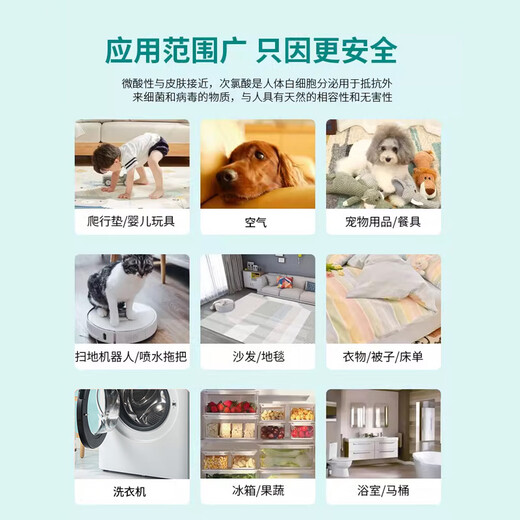 应用范围广 只因更安全

微酸性与皮肤接近，次氯酸是人体白细胞分泌用于抵抗外来细菌和病毒的物质，与人具有天然的相容性和无害性

爬行垫/婴儿玩具

空气

宠物用品/餐具

扫地机器人/喷水拖把

沙发/地毯

衣物/被子/床单

洗衣机

冰箱/果蔬

浴室/马桶