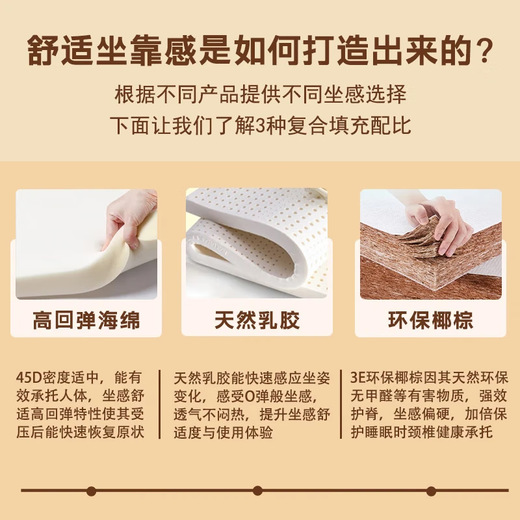 舒适坐靠感是如何打造出来的？

根据不同产品提供不同坐感选择
下面让我们了解3种复合填充配比

高回弹海绵

天然乳胶

环保椰棕

45D密度适中，能有效承托人体，坐感舒适高回弹特性使其受压后能快速恢复原状

天然乳胶能快速感应坐姿变化，感受O弹般坐感，透气不闷热，提升坐感舒适度与使用体验

3E环保椰棕因其天然环保无甲醛等有害物质，强效护脊，坐感偏硬，加倍保护睡眠时颈椎健康承托