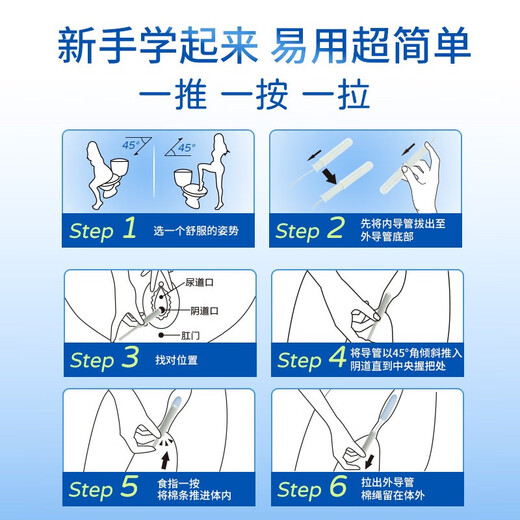 新手学起来 易用超简单

一推 一按 一拉

45°

45°

Step 1 选一个舒服的姿势

Step 2 先将内导管拔出至外导管底部

尿道口

阴道口

肛门

Step 3 找对位置

Step 4 将导管以45°角倾斜推入阴道直到中央握把处

Step 5 食指一按 将棉条推进体内

Step 6 拉出外导管 棉绳留在体外