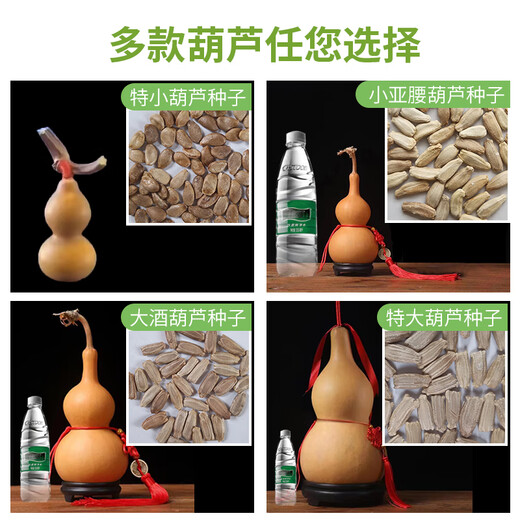 多款葫芦任您选择

特小葫芦种子

小亚腰葫芦种子

大酒葫芦种子

特大葫芦种子