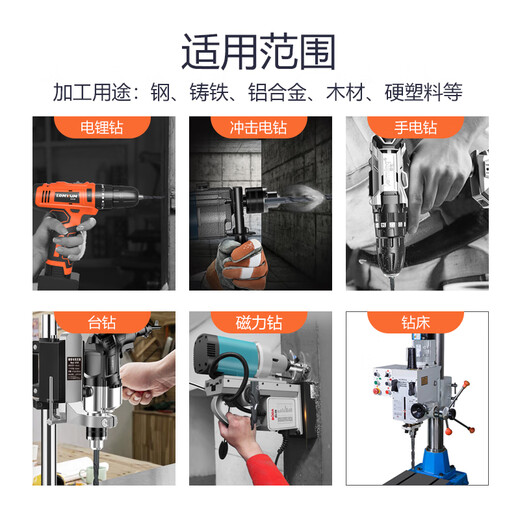 适用范围

加工用途：钢、铸铁、铝合金、木材、硬塑料等

电锂钻

冲击电钻

手电钻

台钻

磁力钻

钻床