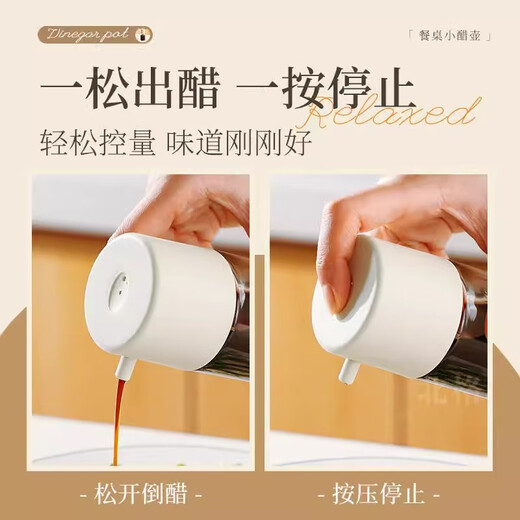 Vinegar pot

「 餐桌小醋壶 」

一松出醋 一按停止

Relaxed

轻松控量 味道刚刚好

- 松开倒醋 -

- 按压停止 -