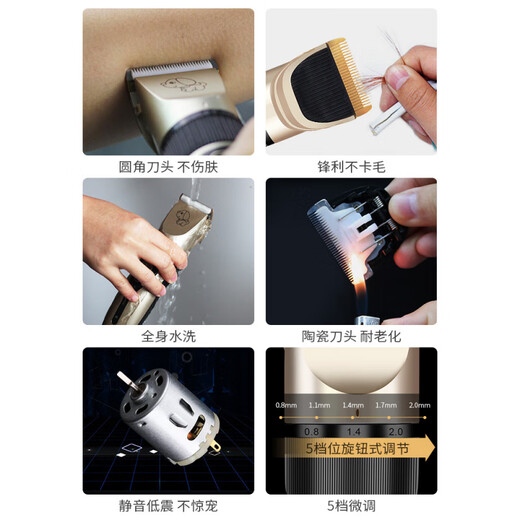 圆角刀头 不伤肤

锋利不卡毛

全身水洗

陶瓷刀头 耐老化

静音低震 不惊宠

0.8mm 1.1mm 1.4mm 1.7mm 2.0mm

0.8 1.4 2.0

5档位旋钮式调节

5档微调