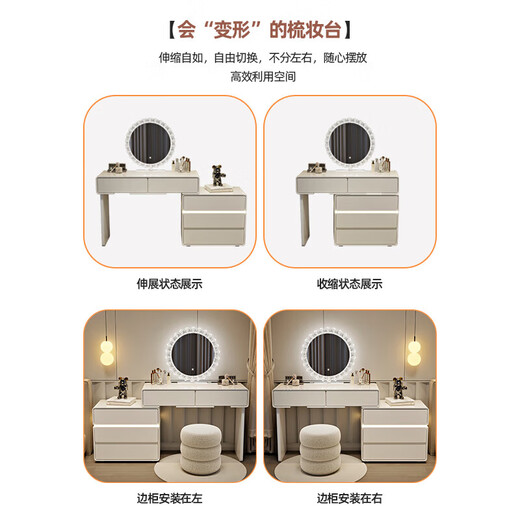 【会“变形”的梳妆台】

伸缩自如，自由切换，不分左右，随心摆放
高效利用空间

伸展状态展示

收缩状态展示

边柜安装在左

边柜安装在右