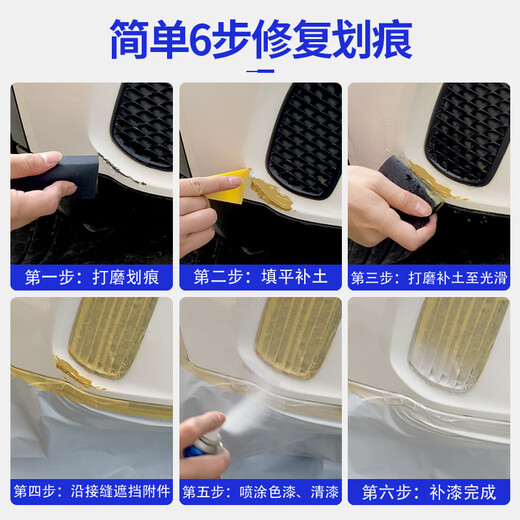 简单6步修复划痕

第一步：打磨划痕

第二步：填平补土

第三步：打磨补土至光滑

第四步：沿接缝遮挡附件

第五步：喷涂色漆、清漆

第六步：补漆完成