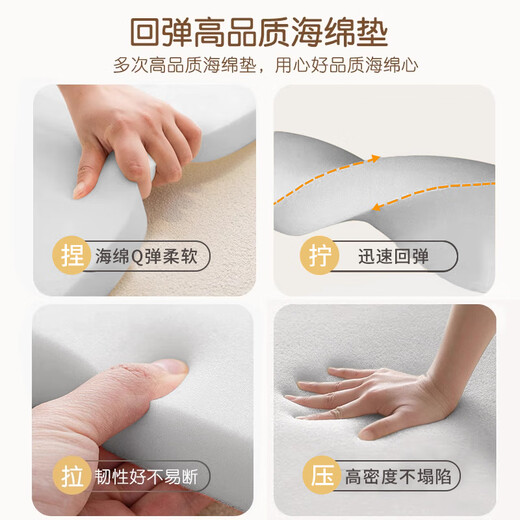 回弹高品质海绵垫

多次高品质海绵垫，用心好品质海绵心

捏 海绵Q弹柔软

拧 迅速回弹

拉 韧性好不易断

压 高密度不塌陷