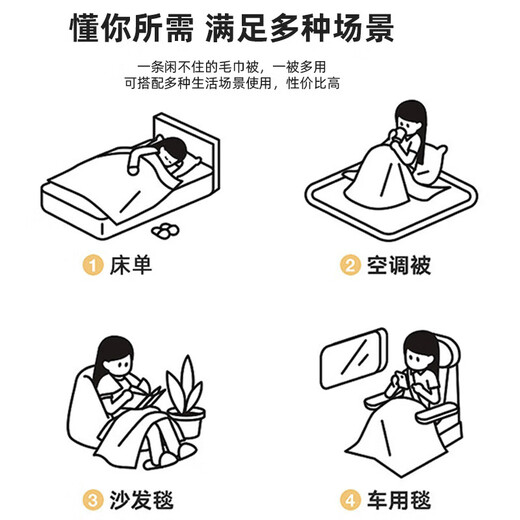 懂你所需 满足多种场景

一条闲不住的毛巾被，一被多用
可搭配多种生活场景使用，性价比高

1 床单

2 空调被

3 沙发毯

4 车用毯