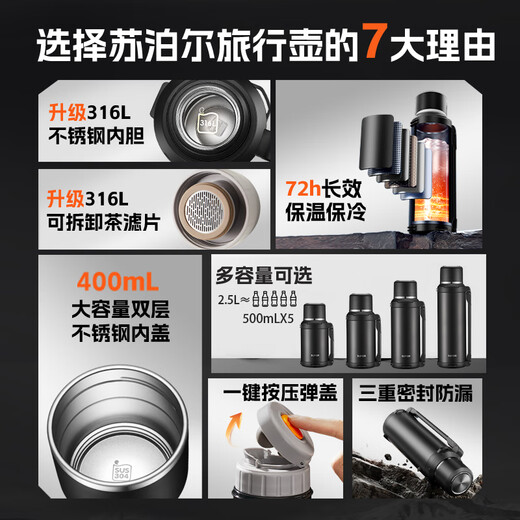 选择苏泊尔旅行壶的7大理由

升级316L
不锈钢内胆

316L

升级316L
可拆卸茶滤片

72h长效
保温保冷

400mL
大容量双层
不锈钢内盖

SUS
304

多容量可选
2.5L≈
500mLX5

一键按压弹盖

三重密封防漏