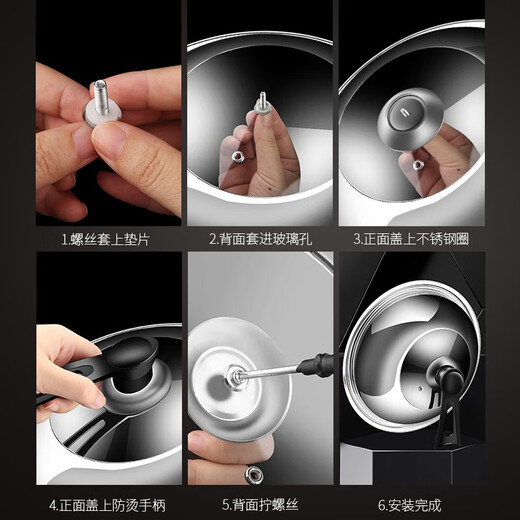 1.螺丝套上垫片

2.背面套进玻璃孔

3.正面盖上不锈钢圈

4.正面盖上防烫手柄

5.背面拧螺丝

6.安装完成