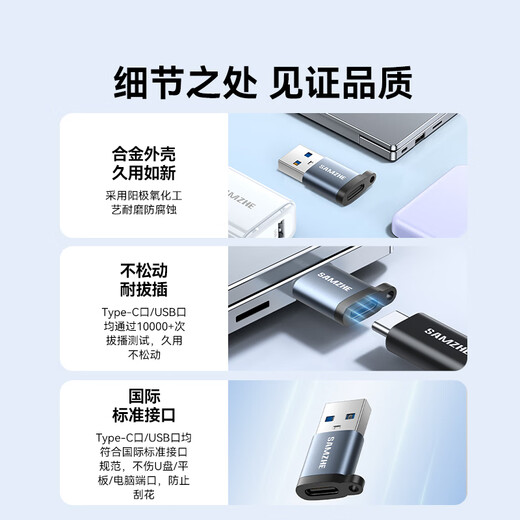 细节之处 见证品质

合金外壳
久用如新

采用阳极氧化工艺耐磨防腐蚀

SAMZHE

SAMZHE

不松动
耐拔插

Type-C口/USB口均通过10000+次拔播测试，久用不松动

SAMZHE

SAMZHE

国际
标准接口

Type-C口/USB口均符合国际标准接口规范，不伤U盘/平板/电脑端口，防止刮花

SAMZHE