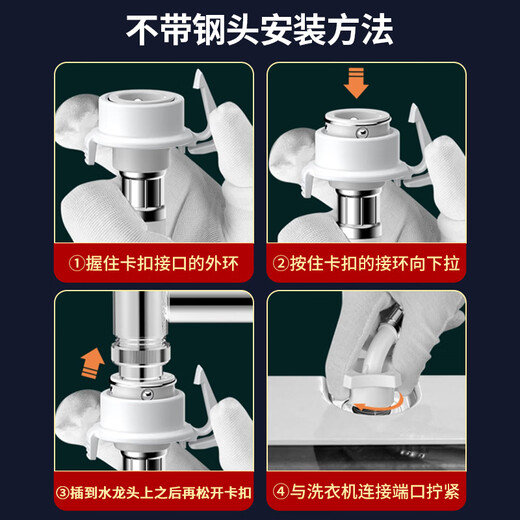 不带钢头安装方法

①握住卡扣接口的外环

②按住卡扣的接环向下拉

③插到水龙头上之后再松开卡扣

④与洗衣机连接端口拧紧