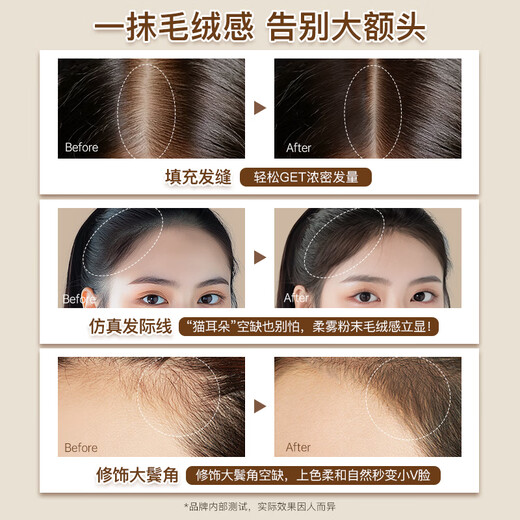 一抹毛绒感 告别大额头

Before

After

填充发缝 轻松GET浓密发量

Before

After

仿真发际线 “猫耳朵”空缺也别怕，柔雾粉末毛绒感立显！

Before

After

修饰大鬓角 修饰大鬓角空缺，上色柔和自然秒变小V脸

*品牌内部测试，实际效果因人而异