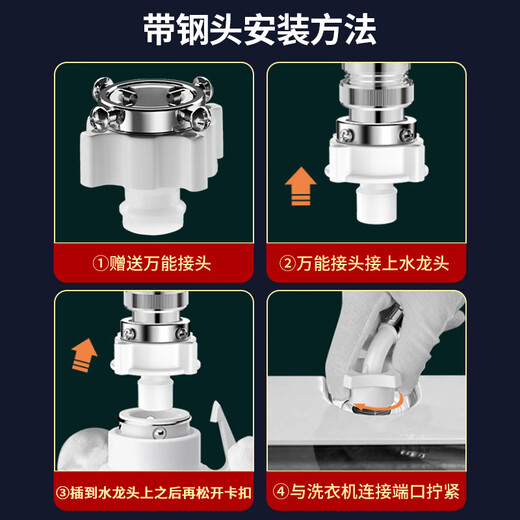 带钢头安装方法

①赠送万能接头

②万能接头接上水龙头

③插到水龙头上之后再松开卡扣

④与洗衣机连接端口拧紧