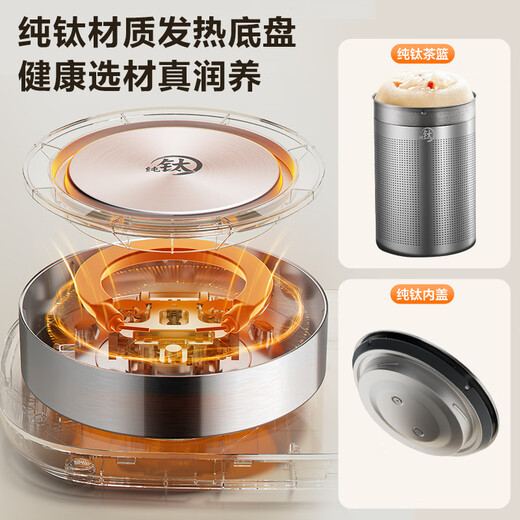 纯钛材质发热底盘
健康选材真润养

纯钛

纯钛茶篮

钛

纯钛内盖