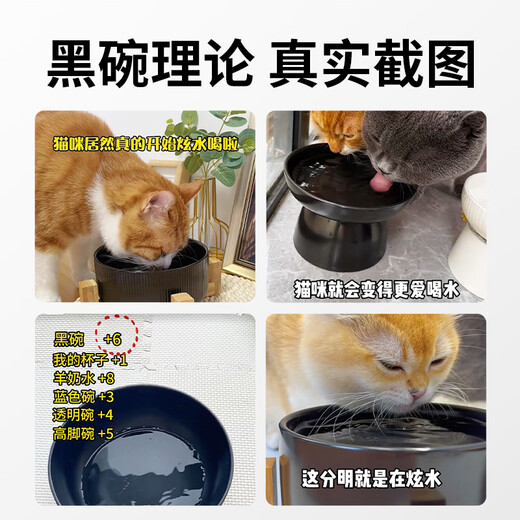 黑碗理论 真实截图

猫咪居然真的开始炫水喝啦

猫咪就会变得更爱喝水

黑碗 +6
我的杯子 +1
羊奶水 +8
蓝色碗 +3
透明碗 +4
高脚碗 +5

这分明就是在炫水