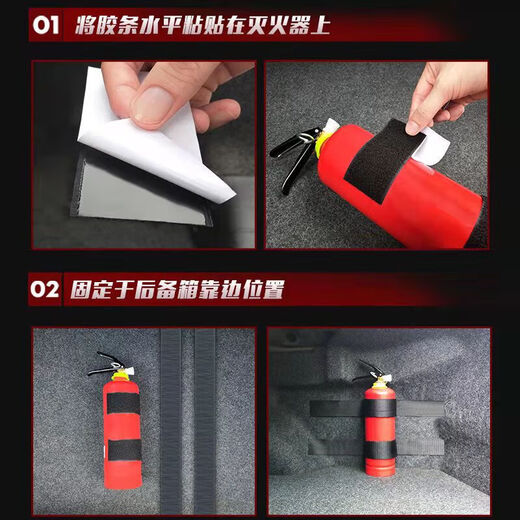 01 将胶条水平粘贴在灭火器上

02 固定于后备箱靠边位置