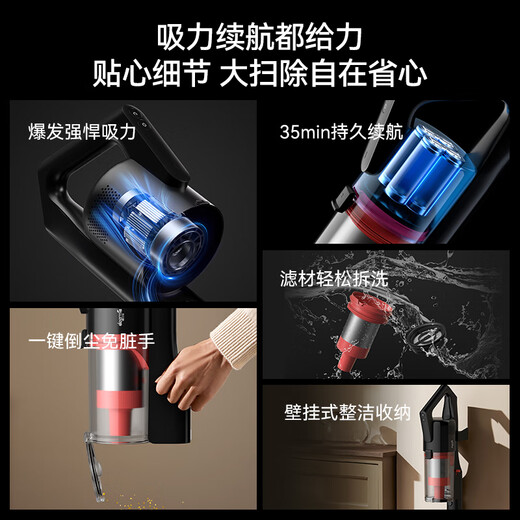 吸力续航都给力
贴心细节 大扫除自在省心

爆发强悍吸力

35min持久续航

滤材轻松拆洗

一键倒尘免脏手

壁挂式整洁收纳