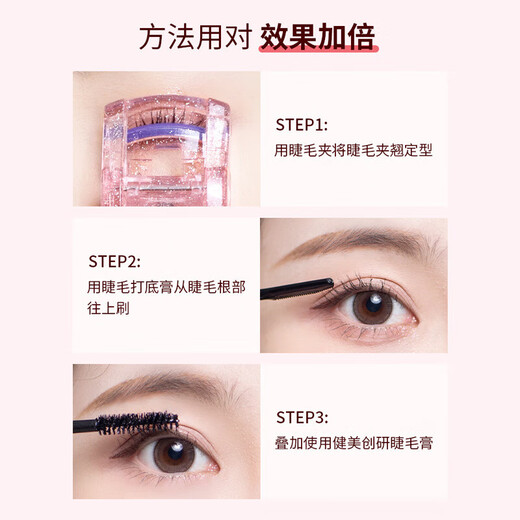 方法用对 效果加倍

STEP1:
用睫毛夹将睫毛夹翘定型

STEP2:
用睫毛打底膏从睫毛根部往上刷

STEP3:
叠加使用健美创研睫毛膏