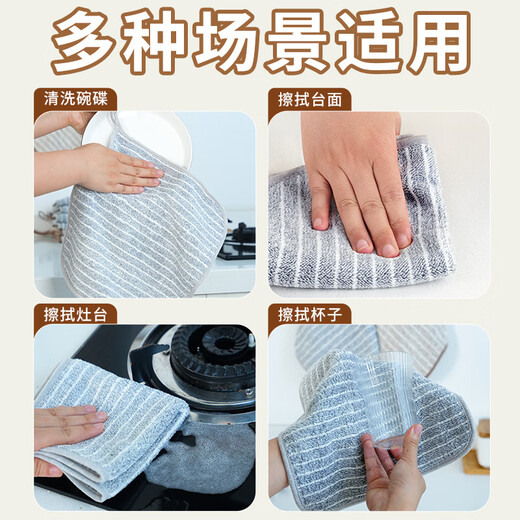 多种场景适用

清洗碗碟

擦拭台面

擦拭灶台

擦拭杯子