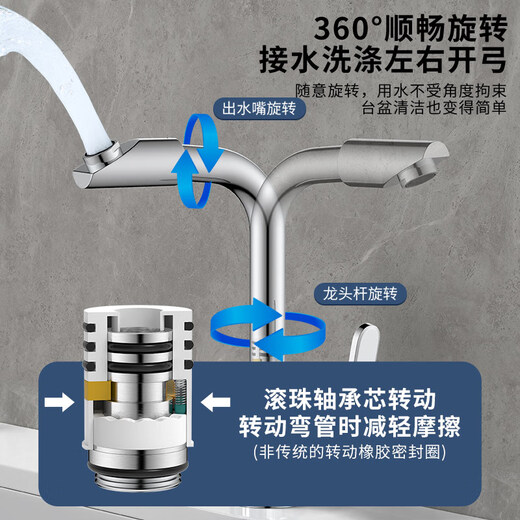 360°顺畅旋转
接水洗涤左右开弓

随意旋转，用水不受角度拘束
台盆清洁也变得简单

出水嘴旋转

龙头杆旋转

滚珠轴承芯转动
转动弯管时减轻摩擦
(非传统的转动橡胶密封圈)