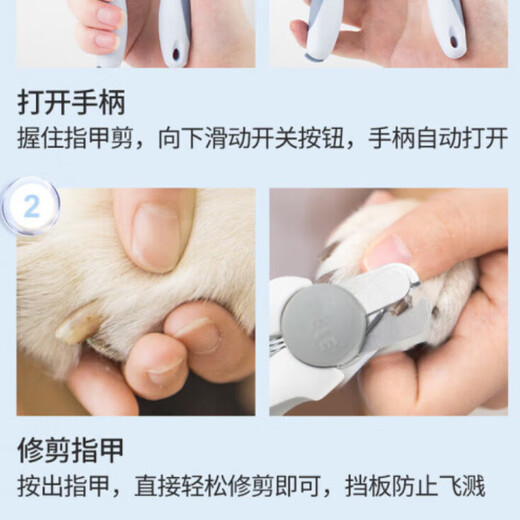 打开手柄
握住指甲剪，向下滑动开关按钮，手柄自动打开

2

修剪指甲
按出指甲，直接轻松修剪即可，挡板防止飞溅