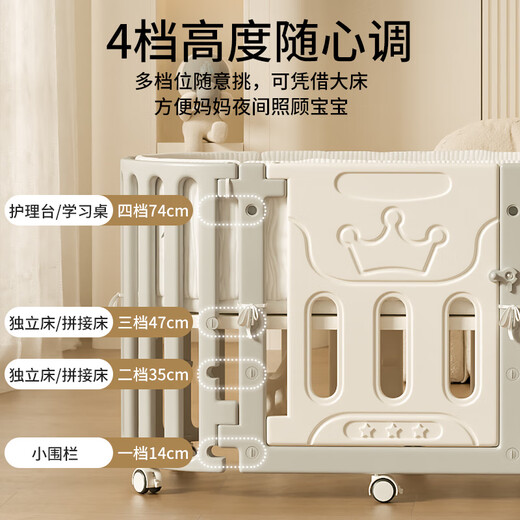 4档高度随心调

多档位随意挑，可凭借大床
方便妈妈夜间照顾宝宝

护理台/学习桌 四档74cm

独立床/拼接床 三档47cm

独立床/拼接床 二档35cm

小围栏 一档14cm