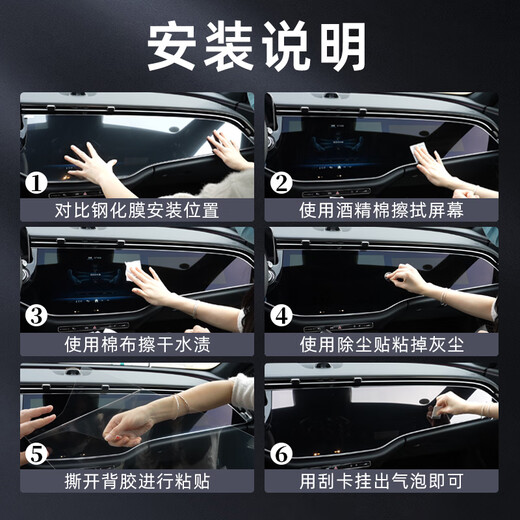 安装说明

1
对比钢化膜安装位置

2
使用酒精棉擦拭屏幕

3
使用棉布擦干水渍

4
使用除尘贴粘掉灰尘

5
撕开背胶进行粘贴

6
用刮卡挂出气泡即可