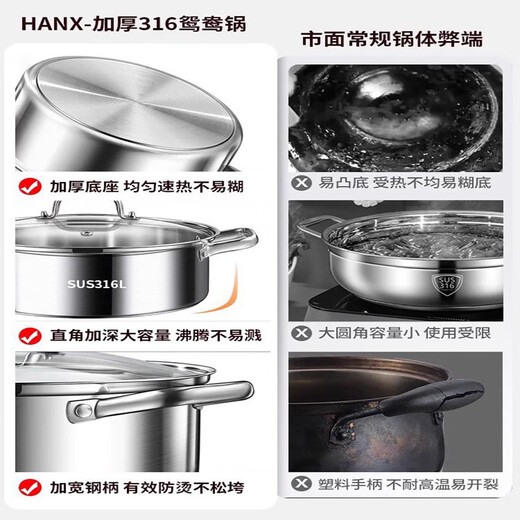 HANX-加厚316鸳鸯锅

加厚底座 均匀速热不易糊

SUS316L

直角加深大容量 沸腾不易溅

加宽钢柄 有效防烫不松垮

市面常规锅体弊端

易凸底 受热不均易糊底

SUS 316

大圆角容量小 使用受限

塑料手柄 不耐高温易开裂