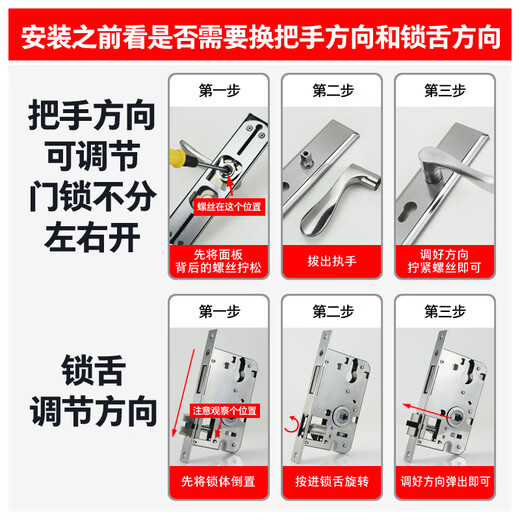 安装之前看是否需要换把手方向和锁舌方向

把手方向
可调节
门锁不分
左右开

第一步
螺丝在这个位置
先将面板
背后的螺丝拧松

第二步
拔出执手

第三步
调好方向
拧紧螺丝即可

锁舌
调节方向

第一步
注意观察个位置
先将锁体倒置

第二步
按进锁舌旋转

第三步
调好方向弹出即可