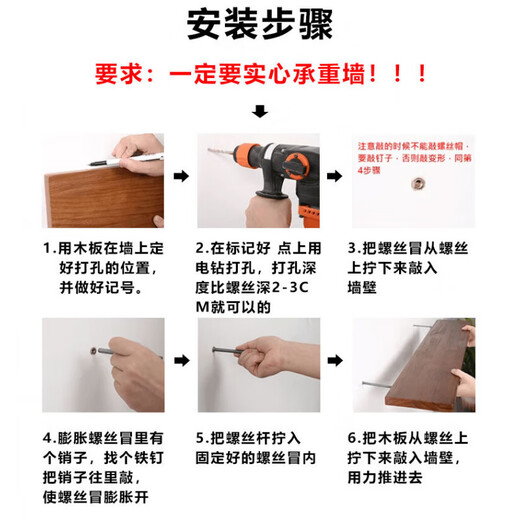 安装步骤

要求：一定要实心承重墙！！！

注意敲的时候不能敲螺丝帽，要敲钉子，否则敲变形，同第4步骤

1.用木板在墙上定好打孔的位置，并做好记号。

2.在标记好 点上用电钻打孔，打孔深度比螺丝深2-3CM就可以的

3.把螺丝冒从螺丝上拧下来敲入墙壁

4.膨胀螺丝冒里有个销子，找个铁钉把销子往里敲，使螺丝冒膨胀开

5.把螺丝杆拧入固定好的螺丝冒内

6.把木板从螺丝上拧下来敲入墙壁，用力推进去