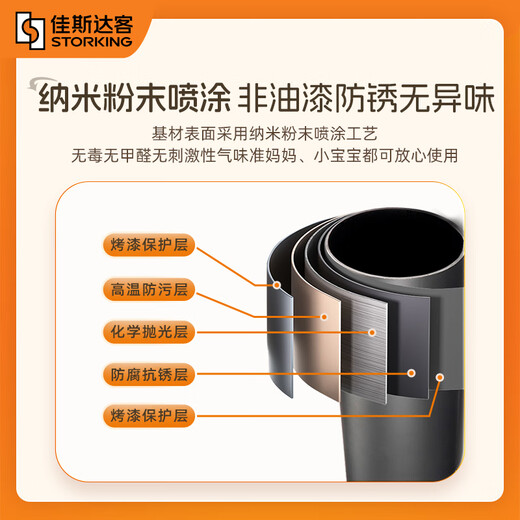 佳斯达客
STORKING

纳米粉末喷涂 非油漆防锈无异味

基材表面采用纳米粉末喷涂工艺
无毒无甲醛无刺激性气味准妈妈、小宝宝都可放心使用

烤漆保护层
高温防污层
化学抛光层
防腐抗锈层
烤漆保护层