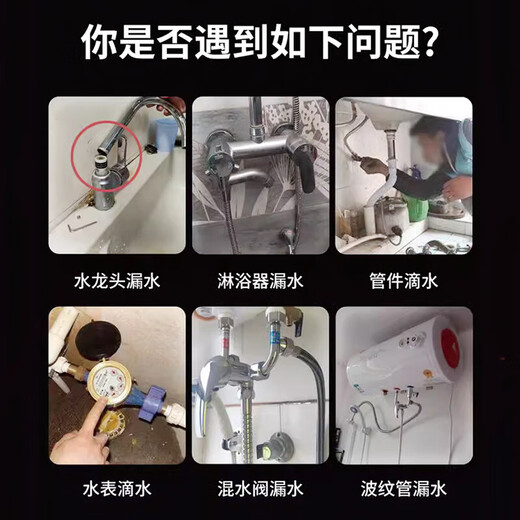 你是否遇到如下问题?

水龙头漏水

淋浴器漏水

管件滴水

水表滴水

混水阀漏水

波纹管漏水