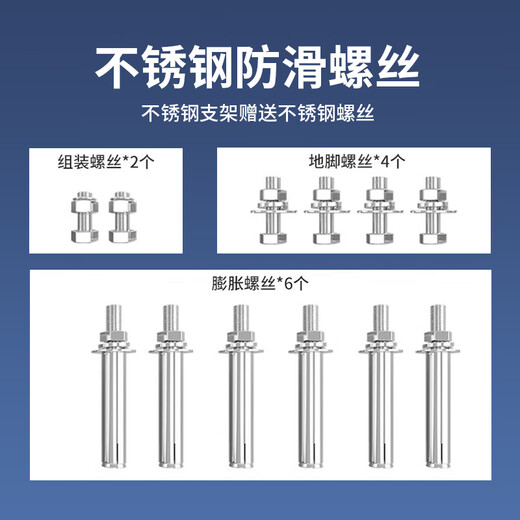 不锈钢防滑螺丝

不锈钢支架赠送不锈钢螺丝

组装螺丝*2个

地脚螺丝*4个

膨胀螺丝*6个