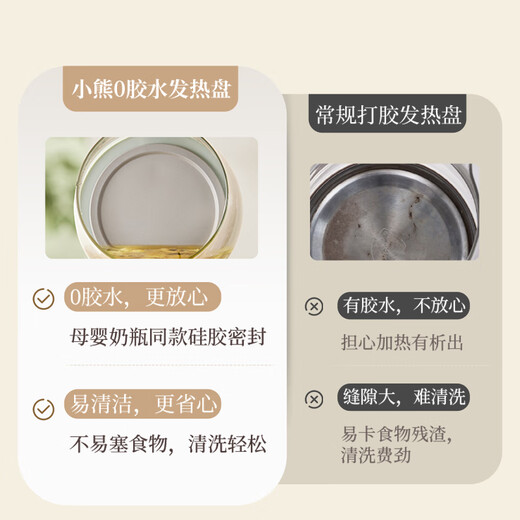 小熊0胶水发热盘

0胶水，更放心

母婴奶瓶同款硅胶密封

易清洁，更省心

不易塞食物，清洗轻松

常规打胶发热盘

有胶水，不放心

担心加热有析出

缝隙大，难清洗

易卡食物残渣，清洗费劲