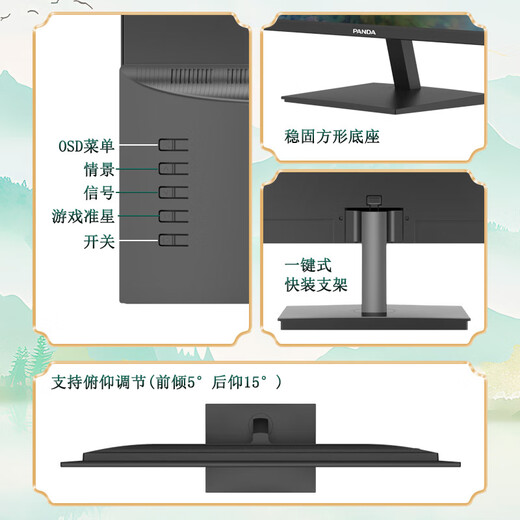 OSD菜单
情景
信号
游戏准星
开关

PANDA

稳固方形底座

一键式
快装支架

支持俯仰调节(前倾5° 后仰15°)