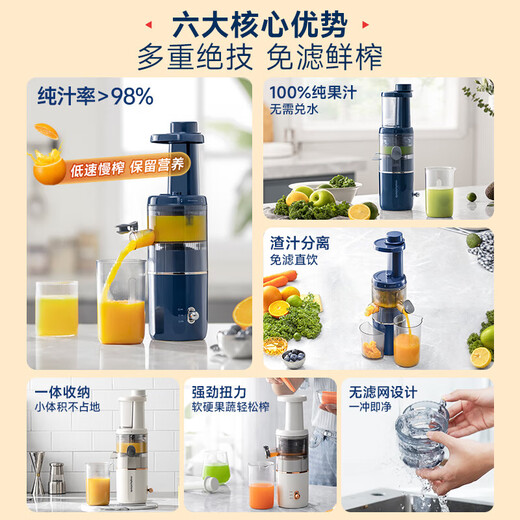 六大核心优势
多重绝技 免滤鲜榨

纯汁率>98%
低速慢榨 保留营养

100%纯果汁
无需兑水

渣汁分离
免滤直饮

一体收纳
小体积不占地

强劲扭力
软硬果蔬轻松榨

无滤网设计
一冲即净