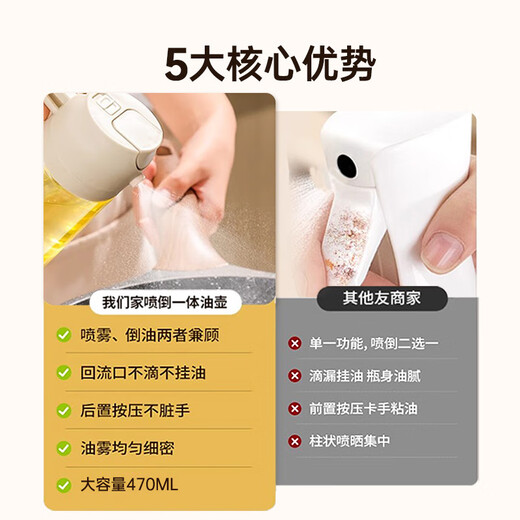 5大核心优势

我们家喷倒一体油壶

喷雾、倒油两者兼顾

回流口不滴不挂油

后置按压不脏手

油雾均匀细密

大容量470ML

其他友商家

单一功能, 喷倒二选一

滴漏挂油 瓶身油腻

前置按压卡手粘油

柱状喷晒集中