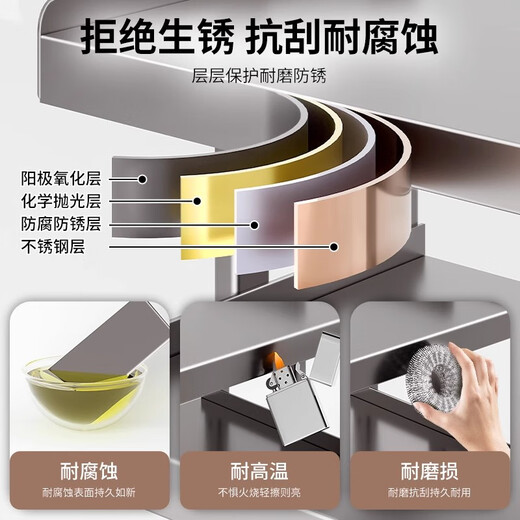 拒绝生锈 抗刮耐腐蚀

层层保护耐磨防锈

阳极氧化层
化学抛光层
防腐防锈层
不锈钢层

耐腐蚀
耐腐蚀表面持久如新

耐高温
不惧火烧轻擦则亮

耐磨损
耐磨抗刮持久耐用