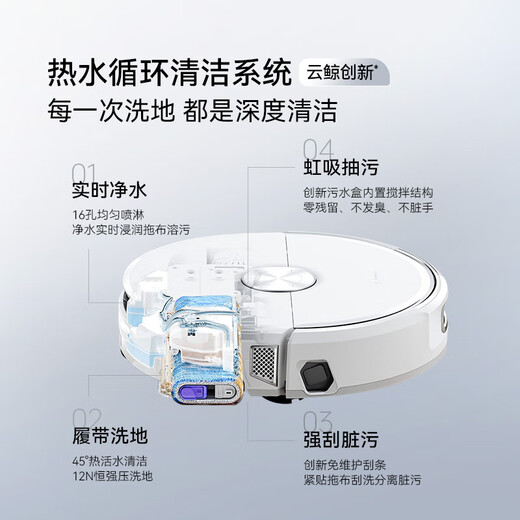 热水循环清洁系统 云鲸创新*

每一次洗地 都是深度清洁

01
实时净水
16孔均匀喷淋
净水实时浸润拖布溶污

04
虹吸抽污
创新污水盒内置搅拌结构
零残留、不发臭、不脏手

02
履带洗地
45°热活水清洁
12N恒强压洗地

03
强刮脏污
创新免维护刮条
紧贴拖布刮洗分离脏污